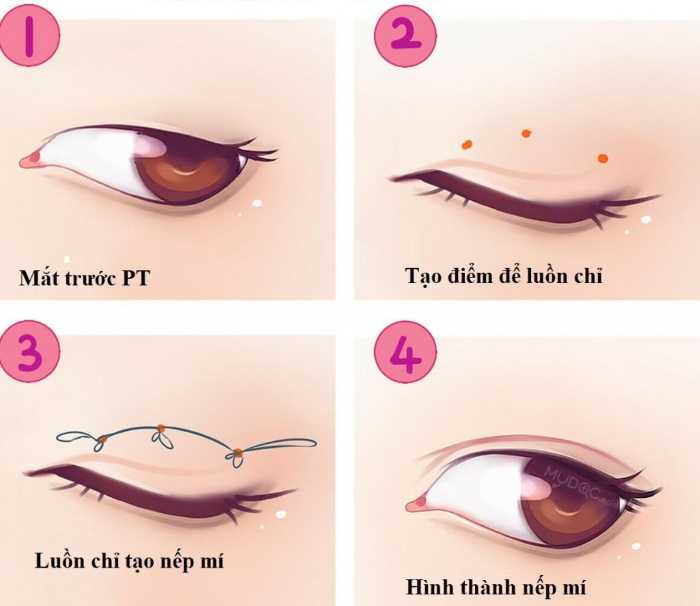 1

Mắt trước PT

2

Tạo điểm để luồn chỉ

3

Luồn chỉ tạo nếp mí

4

MYDOC

Hình thành nếp mí